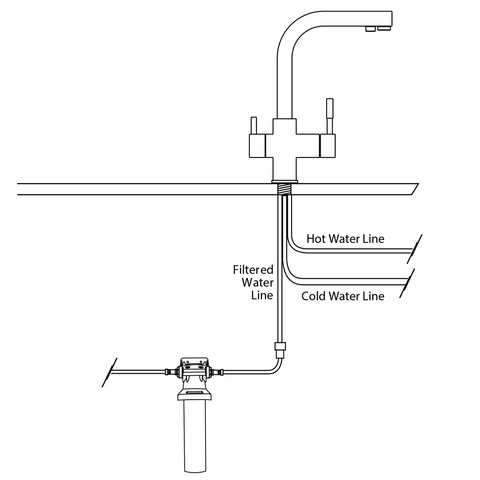 Hot Water Line

Filtered Water Line

Cold Water Line